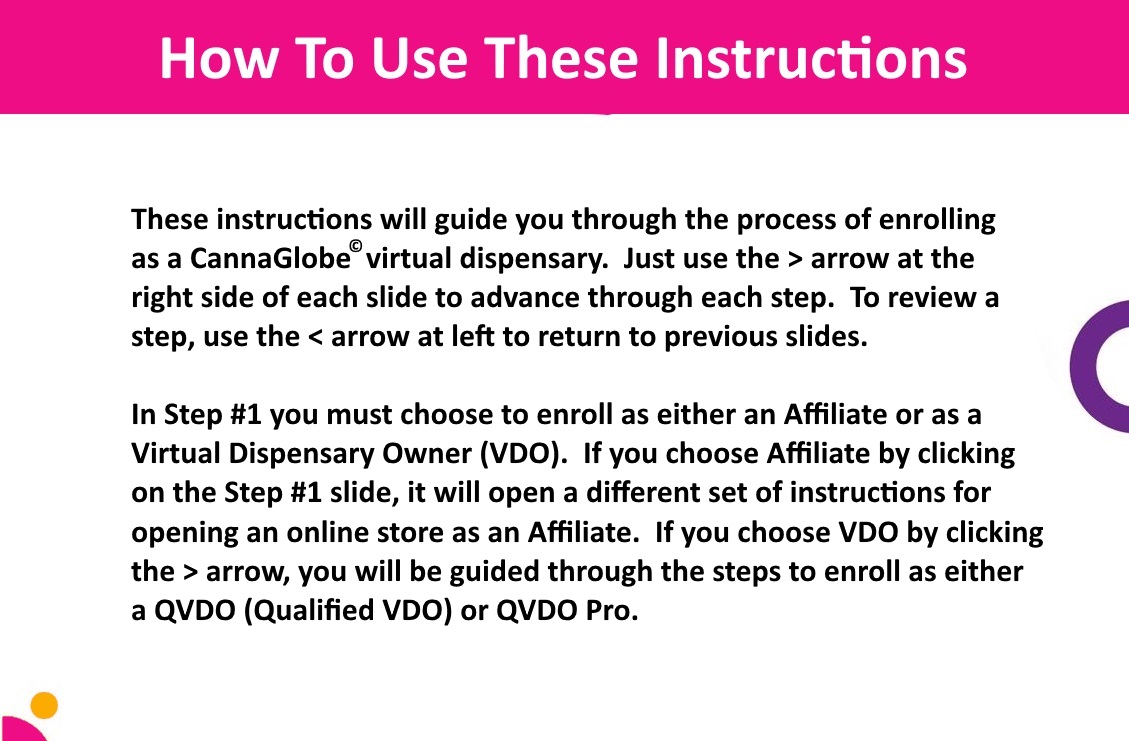 How To Use These Instructions

These instructions will guide you through the process of enrolling as a CannaGlobe© virtual dispensary. Just use the > arrow at the right side of each slide to advance through each step. To review a step, use the < arrow at left to return to previous slides.

In Step #1 you must choose to enroll as either an Affiliate or as a Virtual Dispensary Owner (VDO). If you choose Affiliate by clicking on the Step #1 slide, it will open a different set of instructions for opening an online store as an Affiliate. If you choose VDO by clicking the > arrow, you will be guided through the steps to enroll as either a QVDO (Qualified VDO) or QVDO Pro.